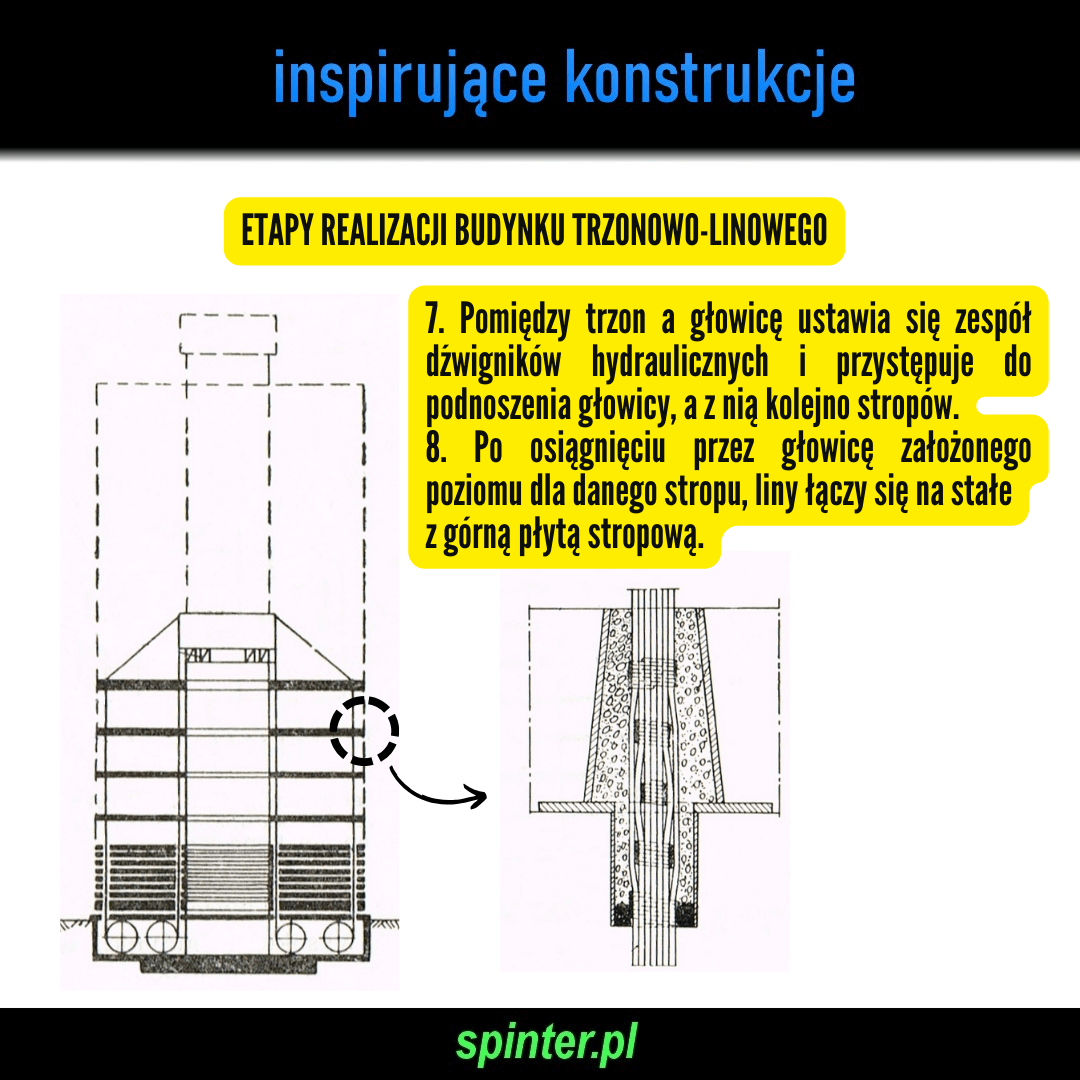 inspirujące konstrukcje

ETAPY REALIZACJI BUDYNKU TRZONOWO-LINOWEGO

7. Pomiędzy trzon a głowicę ustawia się zespół dźwigników hydraulicznych i przystępuje do podnoszenia głowicy, a z nią kolejno stropów.
8. Po osiągnięciu przez głowicę założonego poziomu dla danego stropu, liny łączy się na stałe z górną płytą stropową.

spinter.pl